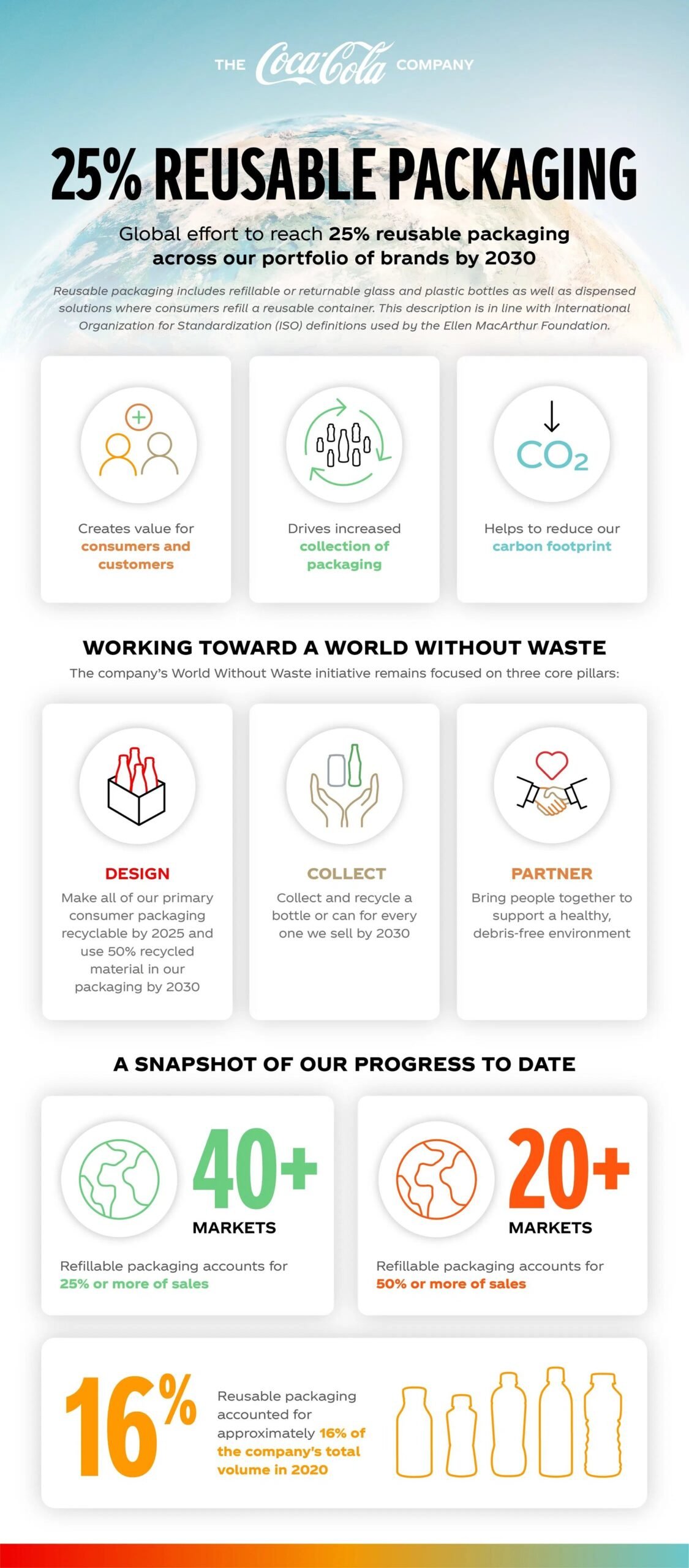 THE Coca-Cola COMPANY

25% REUSABLE PACKAGING

Global effort to reach 25% reusable packaging across our portfolio of brands by 2030

Reusable packaging includes refillable or returnable glass and plastic bottles as well as dispensed solutions where consumers refill a reusable container. This description is in line with International Organization for Standardization (ISO) definitions used by the Ellen MacArthur Foundation.

Creates value for consumers and customers

Drives increased collection of packaging

$CO_2$

Helps to reduce our carbon footprint

WORKING TOWARD A WORLD WITHOUT WASTE

The company's World Without Waste initiative remains focused on three core pillars:

DESIGN

Make all of our primary consumer packaging recyclable by 2025 and use 50% recycled material in our packaging by 2030

COLLECT

Collect and recycle a bottle or can for every one we sell by 2030

PARTNER

Bring people together to support a healthy, debris-free environment

A SNAPSHOT OF OUR PROGRESS TO DATE

40+ MARKETS

Refillable packaging accounts for 25% or more of sales

20+ MARKETS

Refillable packaging accounts for 50% or more of sales

16%

Reusable packaging accounted for approximately 16% of the company's total volume in 2020